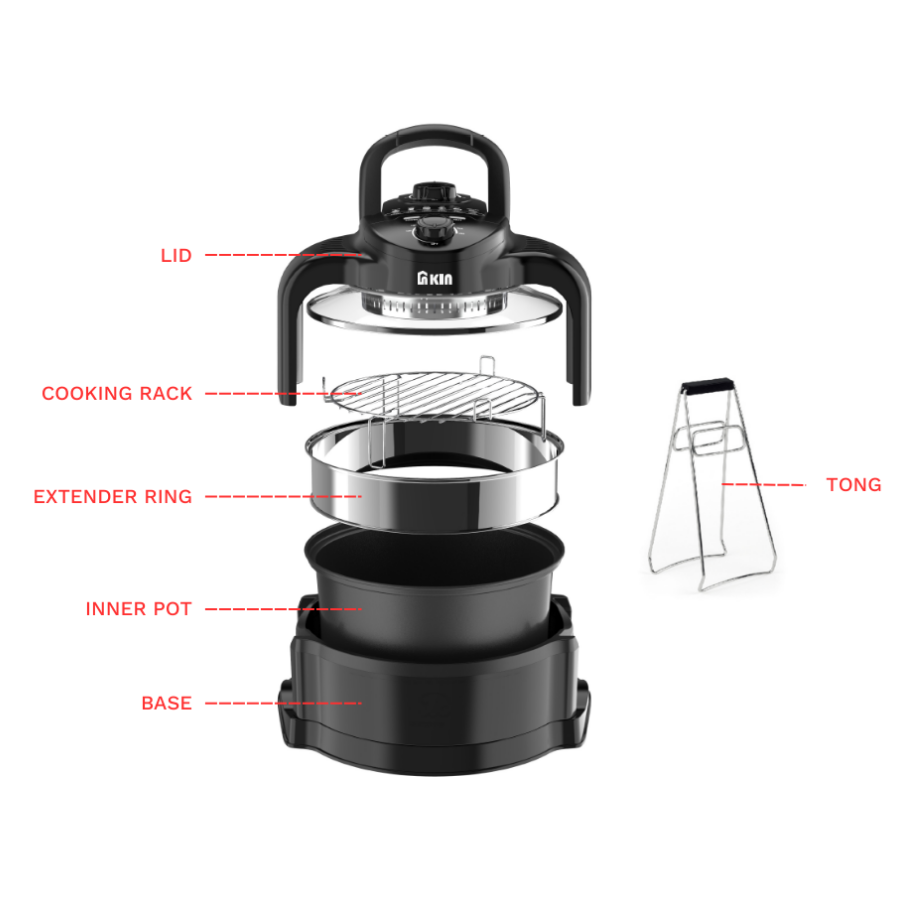 LID

KIN

COOKING RACK

EXTENDER RING

INNER POT

BASE

TONG